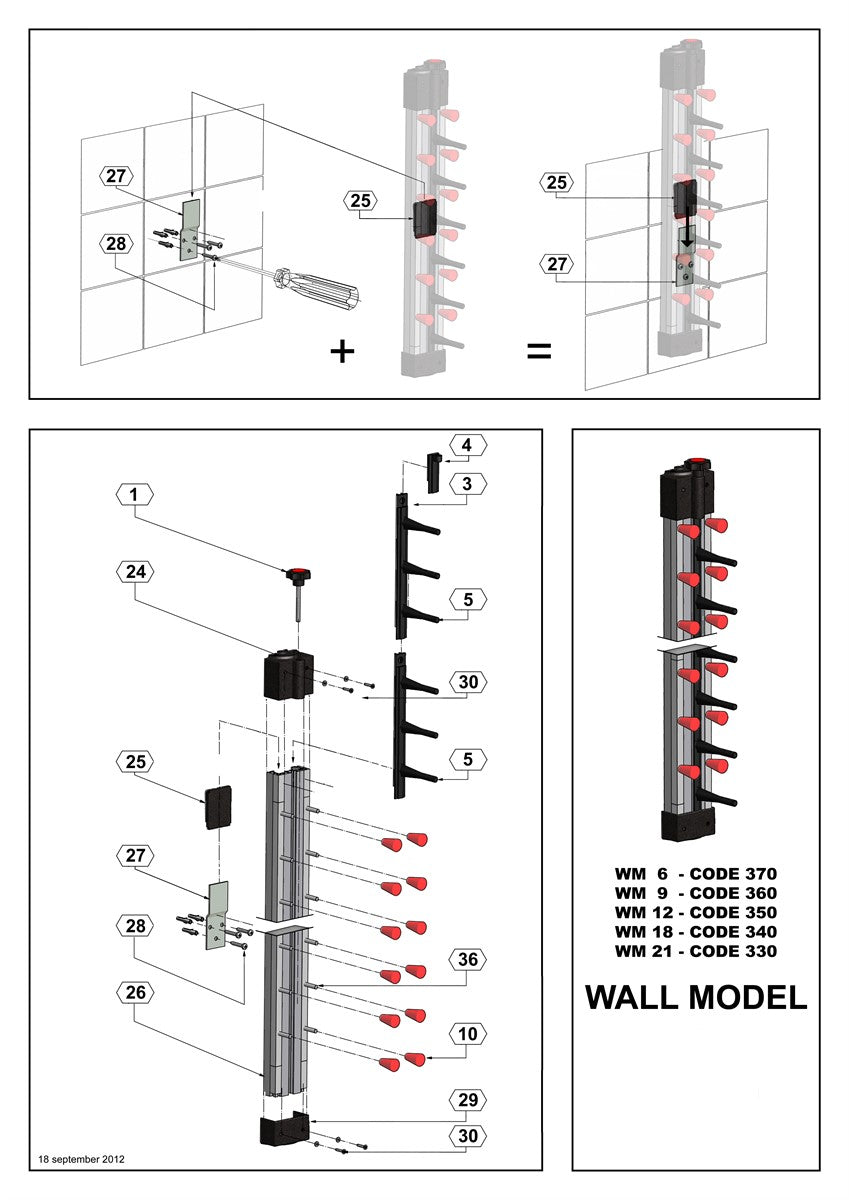 27
28
25
+
=
25
27

1
24
25
27
28
26
4
3
5
30
5
36
10
29
30
18 september 2012

WM 6 - CODE 370
WM 9 - CODE 360
WM 12 - CODE 350
WM 18 - CODE 340
WM 21 - CODE 330

WALL MODEL