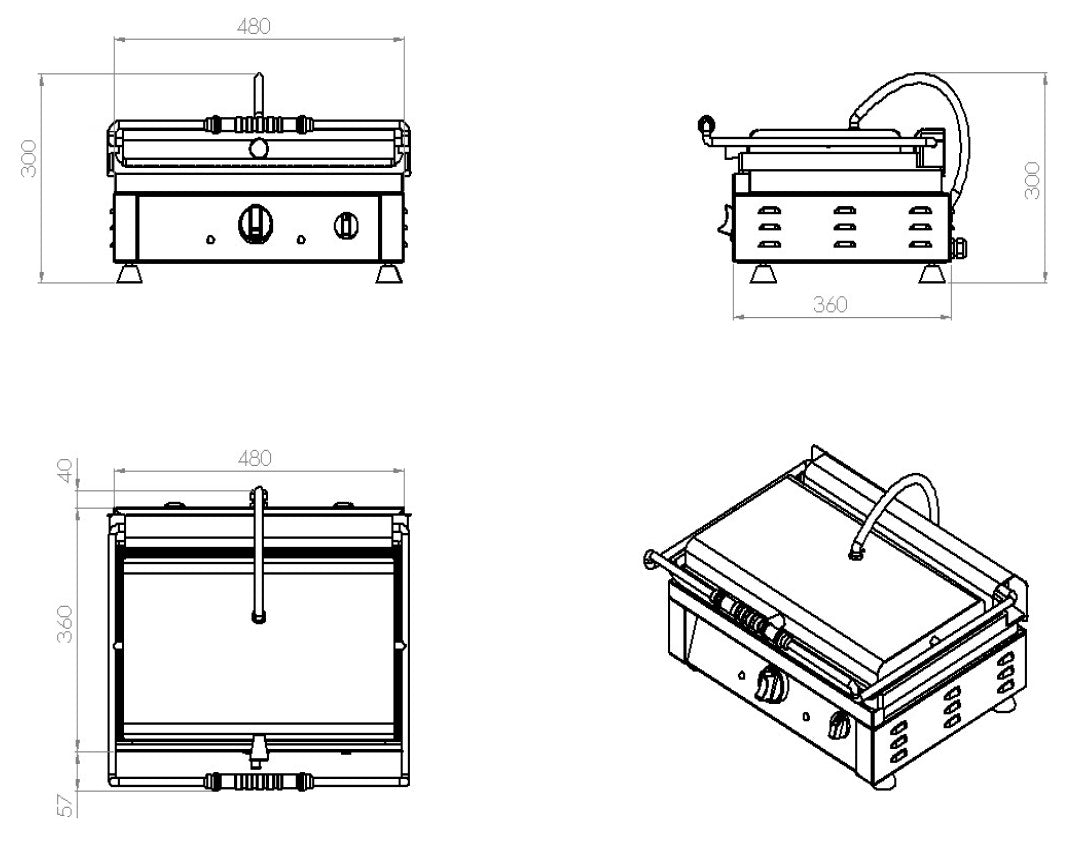 480
300
300
360
480
40
360
57