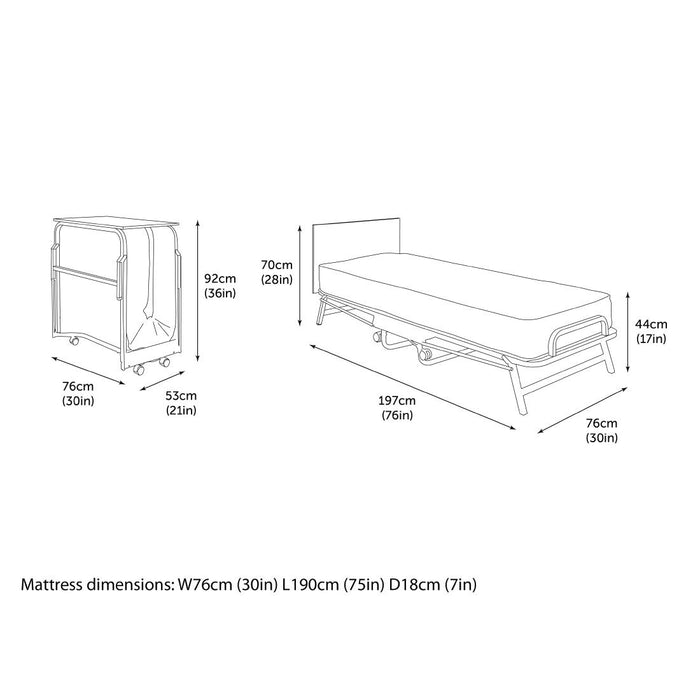 92cm
(36in)

76cm
(30in)

53cm
(21in)

70cm
(28in)

44cm
(17in)

197cm
(76in)

76cm
(30in)

Mattress dimensions: W76cm (30in) L190cm (75in) D18cm (7in)