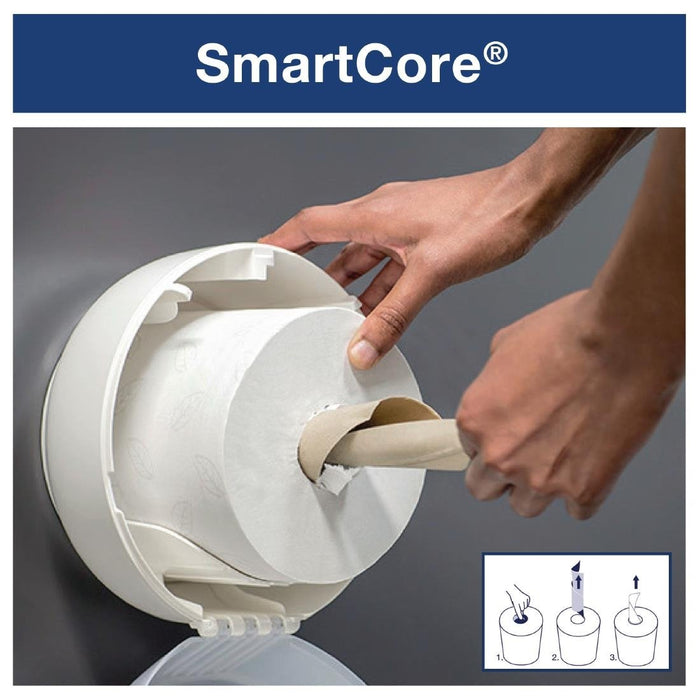 SmartCore®

1.
2.
3.